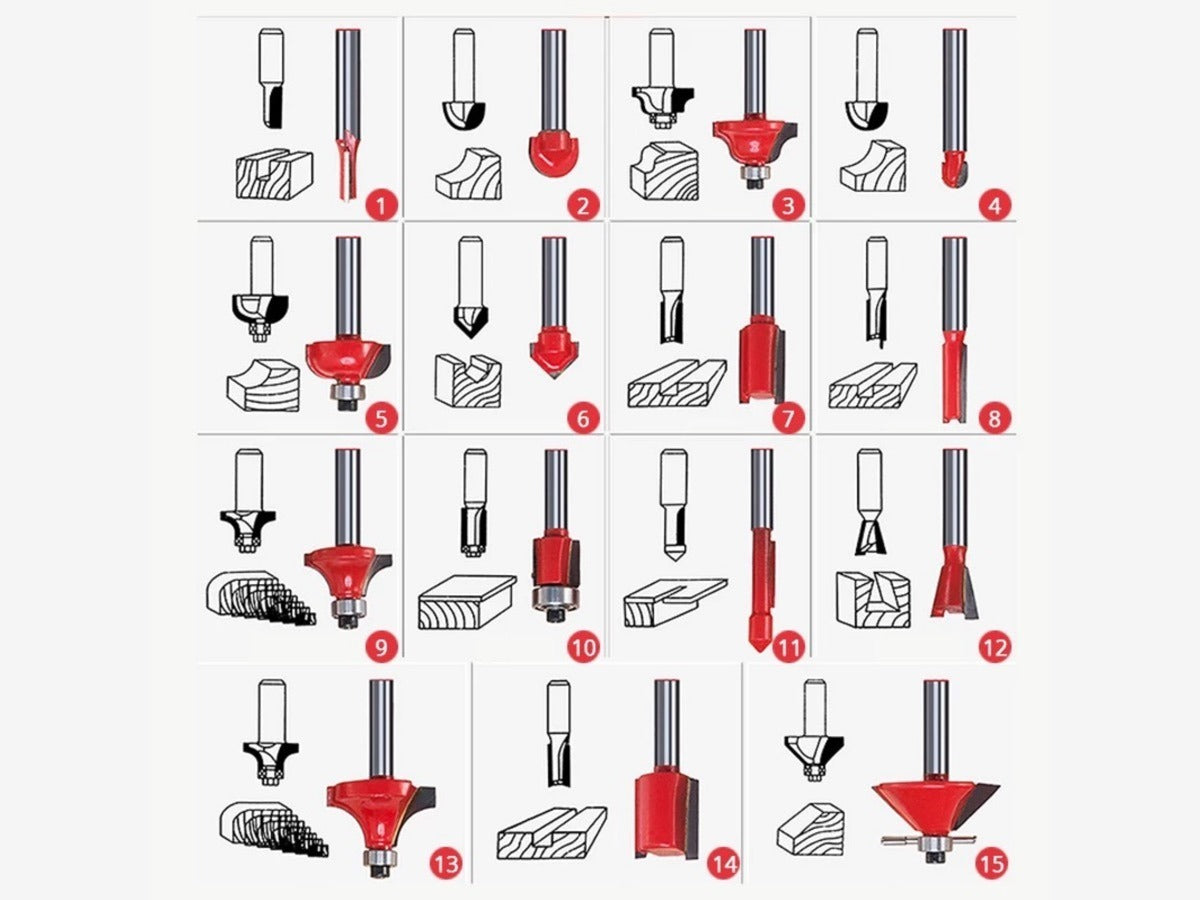 1
2
3
4
5
6
7
8
9
10
11
12
13
14
15